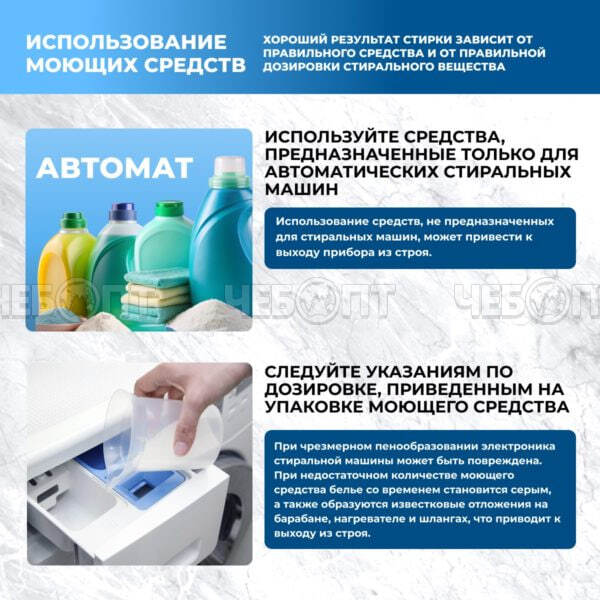 ИСПОЛЬЗОВАНИЕ МОЮЩИХ СРЕДСТВ

ХОРОШИЙ РЕЗУЛЬТАТ СТИРКИ ЗАВИСИТ ОТ ПРАВИЛЬНОГО СРЕДСТВА И ОТ ПРАВИЛЬНОЙ ДОЗИРОВКИ СТИРАЛЬНОГО ВЕЩЕСТВА

АВТОМАТ

ИСПОЛЬЗУЙТЕ СРЕДСТВА, ПРЕДНАЗНАЧЕННЫЕ ТОЛЬКО ДЛЯ АВТОМАТИЧЕСКИХ СТИРАЛЬНЫХ МАШИН

Использование средств, не предназначенных для стиральных машин, может привести к выходу прибора из строя.

ЧЕБОПТ ЧЕБОПТ ЧЕБОПТ

СЛЕДУЙТЕ УКАЗАНИЯМ ПО ДОЗИРОВКЕ, ПРИВЕДЕННЫМ НА УПАКОВКЕ МОЮЩЕГО СРЕДСТВА

При чрезмерном пенообразовании электроника стиральной машины может быть повреждена. При недостаточном количестве моющего средства белье со временем становится серым, а также образуются известковые отложения на барабане, нагревателе и шлангах, что приводит к выходу из строя.